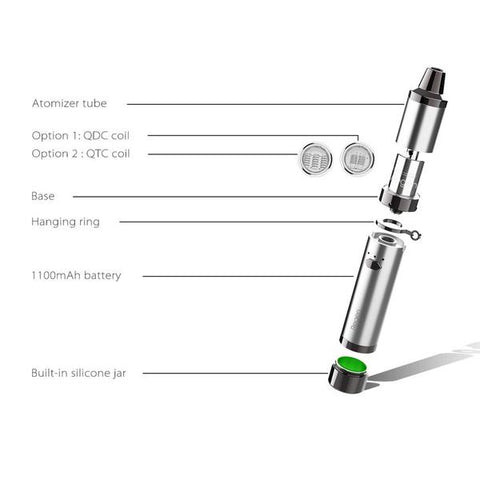 Atomizer tube

Option 1: QDC coil

Option 2 : QTC coil

Base

Hanging ring

1100mAh battery

Built-in silicone jar